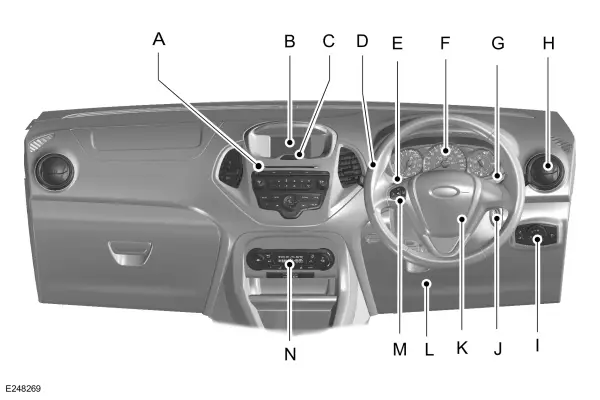 A B C D E F G H

N M L K J I

E248269