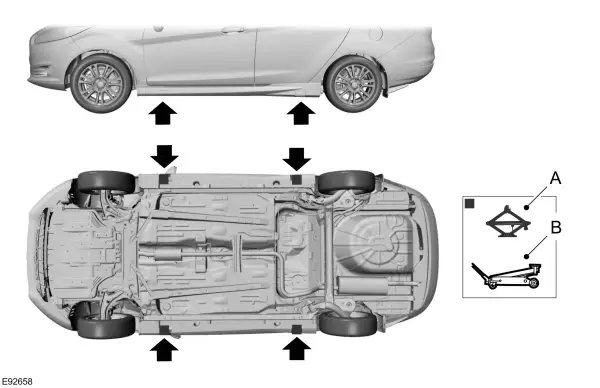 A
B
E92658