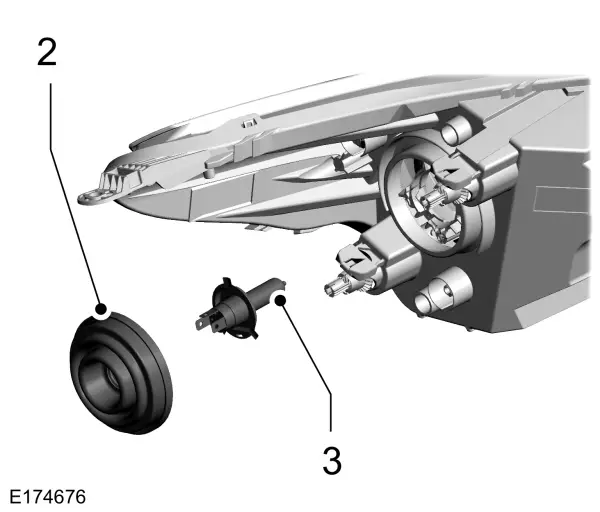 2

3

E174676