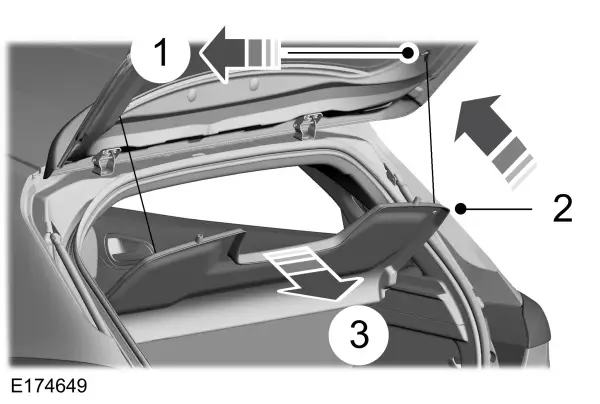 1
2
3
E174649