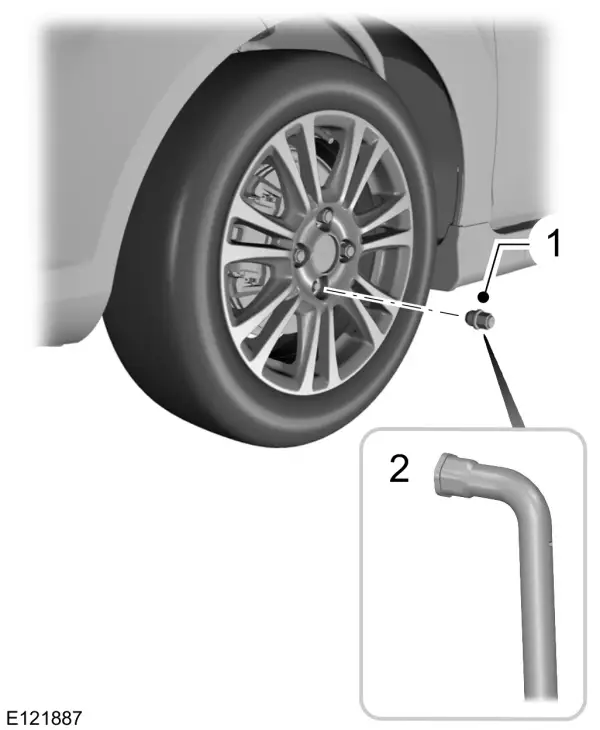 1
2
E121887