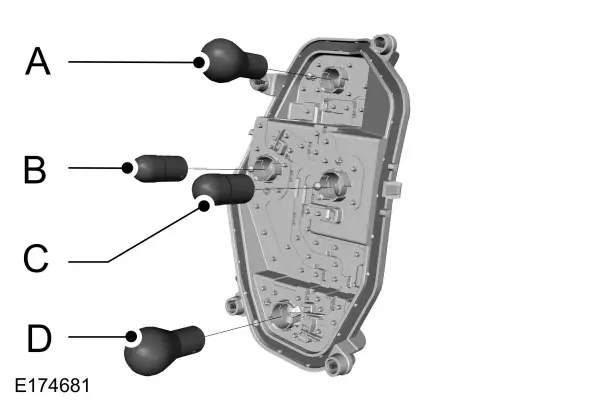 A
B
C
D
E174681