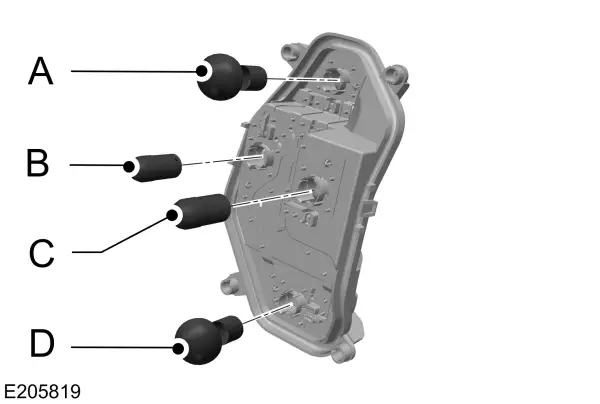 A
B
C
D
E205819