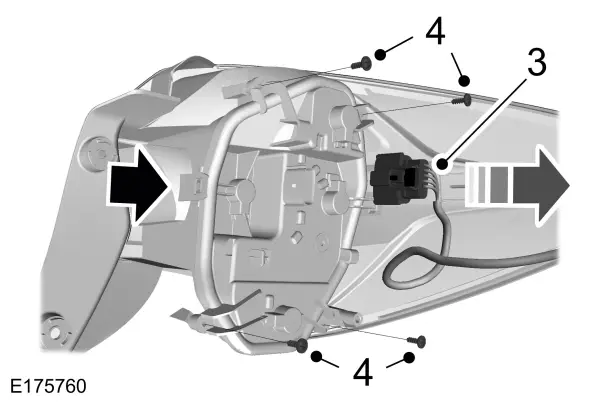 4
3
4
E175760