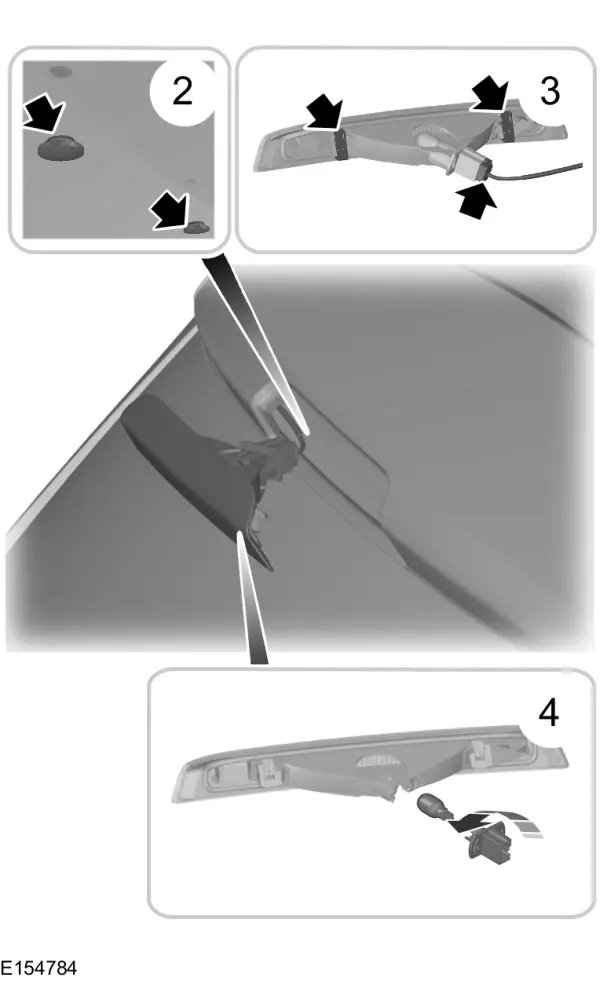 2

3

4

E154784