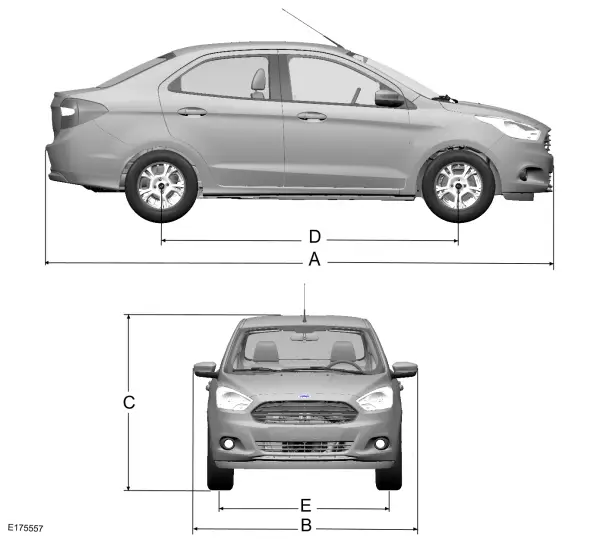 D
A
C
E
B
E175557