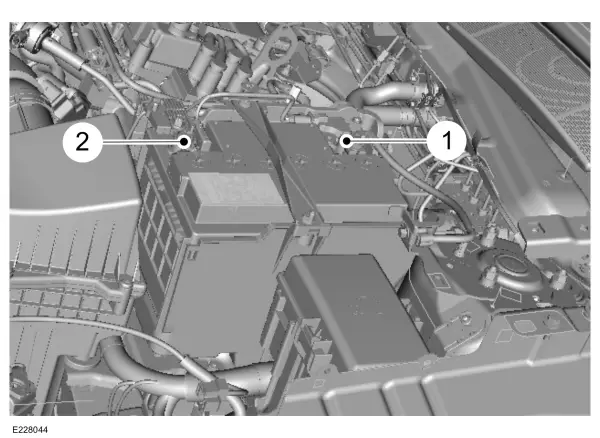 2
1
E228044